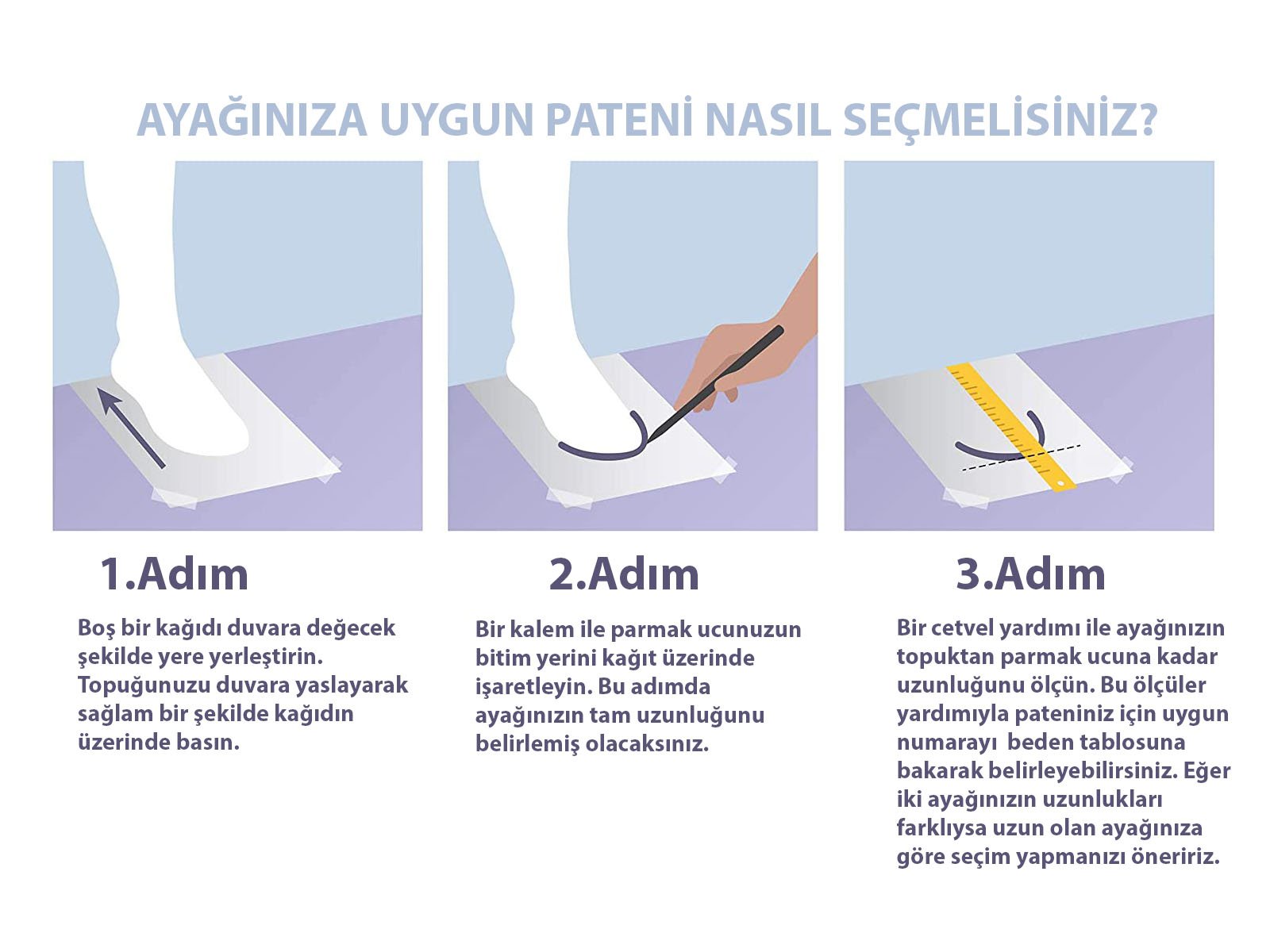 AYAĞINIZA UYGUN PATENİ NASIL SEÇMELİSİNİZ?

1.Adım

Boş bir kağıdı duvara değecek şekilde yere yerleştirin. Topuğunuzu duvara yaslayarak sağlam bir şekilde kağıdın üzerinde basın.

2.Adım

Bir kalem ile parmak ucunuzun bitim yerini kağıt üzerinde işaretleyin. Bu adımda ayağınızın tam uzunluğunu belirlemiş olacaksınız.

3.Adım

Bir cetvel yardımı ile ayağınızın topuktan parmak ucuna kadar uzunluğunu ölçün. Bu ölçüler yardımıyla pateniniz için uygun numarayı beden tablosuna bakarak belirleyebilirsiniz. Eğer iki ayağınızın uzunlukları farklıysa uzun olan ayağınıza göre seçim yapmanızı öneririz.